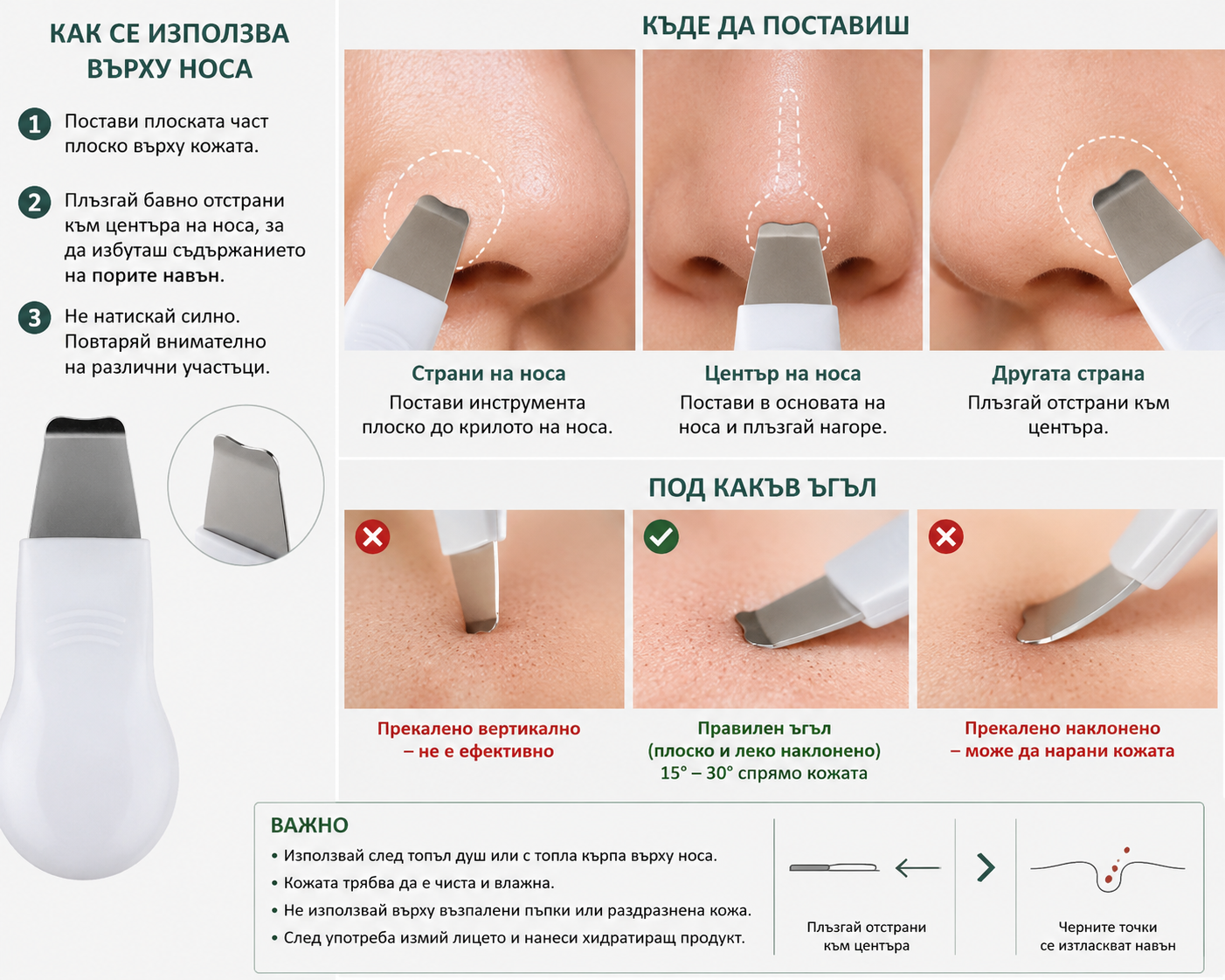 КАК СЕ ИЗПОЛЗВА ВЪРХУ НОСА

1 Постави плоската част плоско върху кожата.

2 Плъзгай бавно отстрани към центъра на носа, за да избуташ съдържанието на порите навън.

3 Не натискай силно. Повтаряй внимателно на различни участъци.

КЪДЕ ДА ПОСТАВИШ

Страни на носа
Постави инструмента плоско до крилото на носа.

Център на носа
Постави в основата на носа и плъзгай нагоре.

Другата страна
Плъзгай отстрани към центъра.

ПОД КАКЪВ ЪГЪЛ

Прекалено вертикално – не е ефективно

Правилен ъгъл (плоско и леко наклонено) 15° – 30° спрямо кожата

Прекалено наклонено – може да нарани кожата

ВАЖНО
• Използвай след топъл душ или с топла кърпа върху носа.
• Кожата трябва да е чиста и влажна.
• Не използвай върху възпалени пъпки или раздразнена кожа.
• След употреба измий лицето и нанеси хидратиращ продукт.

Плъзгай отстрани към центъра

Черните точки се изтласкват навън